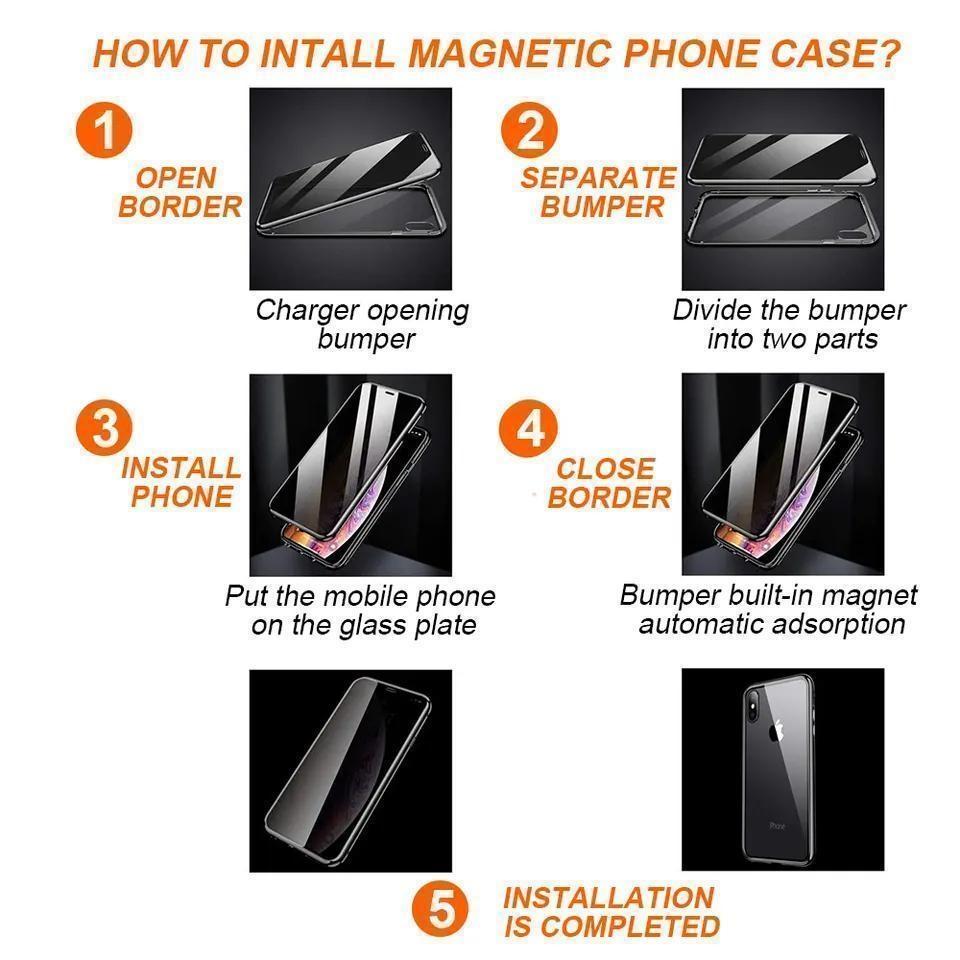 HOW TO INTALL MAGNETIC PHONE CASE?

1
OPEN BORDER

Charger opening bumper

2
SEPARATE BUMPER

Divide the bumper into two parts

3
INSTALL PHONE

Put the mobile phone on the glass plate

4
CLOSE BORDER

Bumper built-in magnet automatic adsorption

iPhone

5
INSTALLATION IS COMPLETED